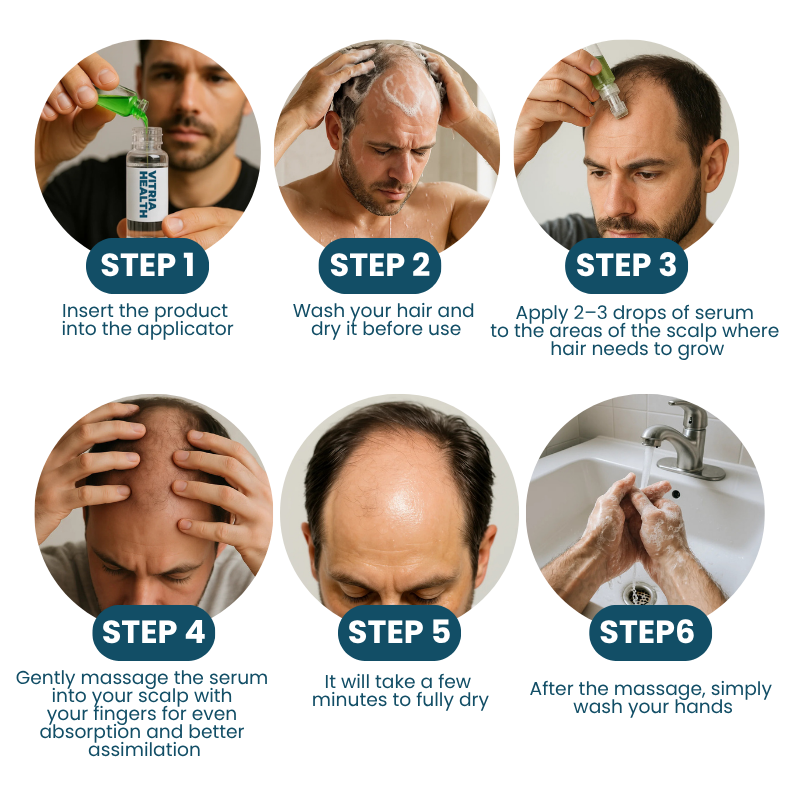 VITRIA HEALTH

STEP 1

Insert the product into the applicator

STEP 2

Wash your hair and dry it before use

STEP 3

Apply 2–3 drops of serum to the areas of the scalp where hair needs to grow

STEP 4

Gently massage the serum into your scalp with your fingers for even absorption and better assimilation

STEP 5

It will take a few minutes to fully dry

STEP6

After the massage, simply wash your hands