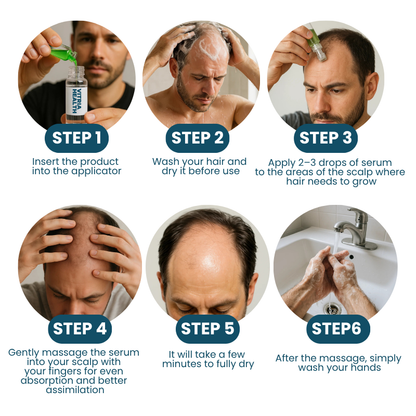 VITRA HEALTH

STEP 1
Insert the product into the applicator

STEP 2
Wash your hair and dry it before use

STEP 3
Apply 2–3 drops of serum to the areas of the scalp where hair needs to grow

STEP 4
Gently massage the serum into your scalp with your fingers for even absorption and better assimilation

STEP 5
It will take a few minutes to fully dry

STEP6
After the massage, simply wash your hands